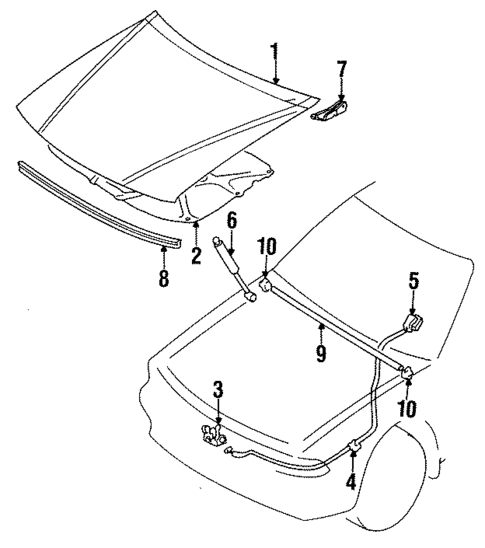 1
7
6
10
2
8
5
9
3
10
4