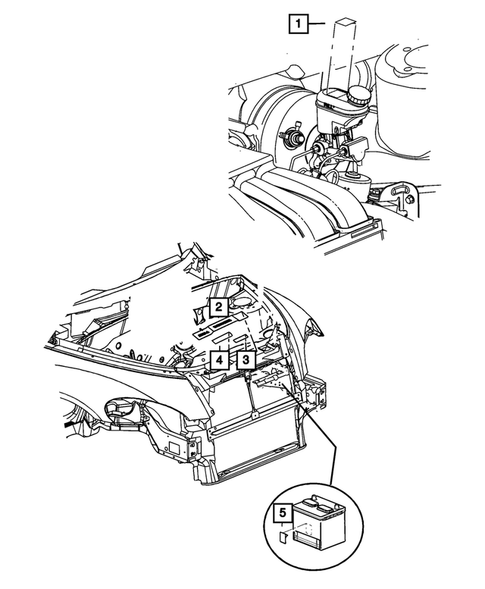 1
2
4
3
5