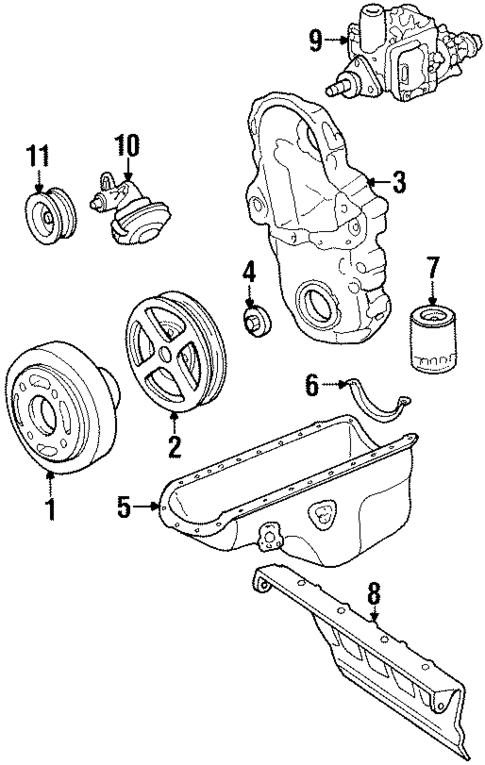 9
11
10
3
4
7
6
2
1
5
8