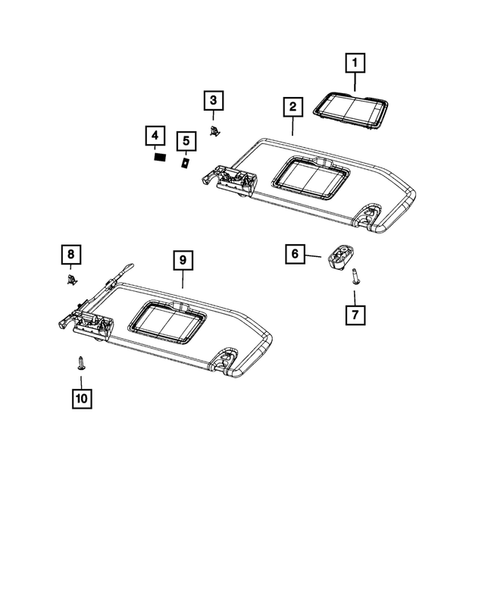 1
2
3
4
5
6
7
8
9
10