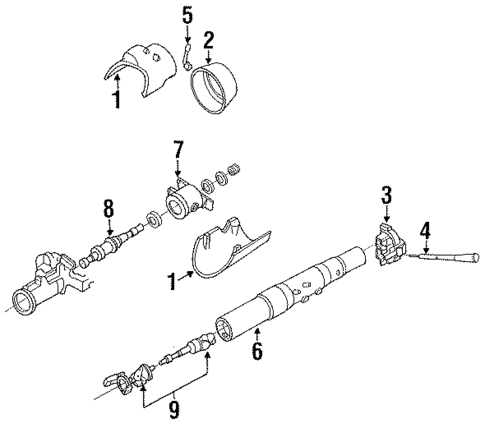 5
2
1
7
8
3
4
1
6
9