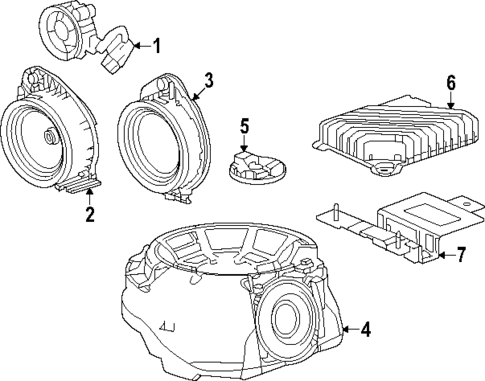 1
3
6
5
2
7
4