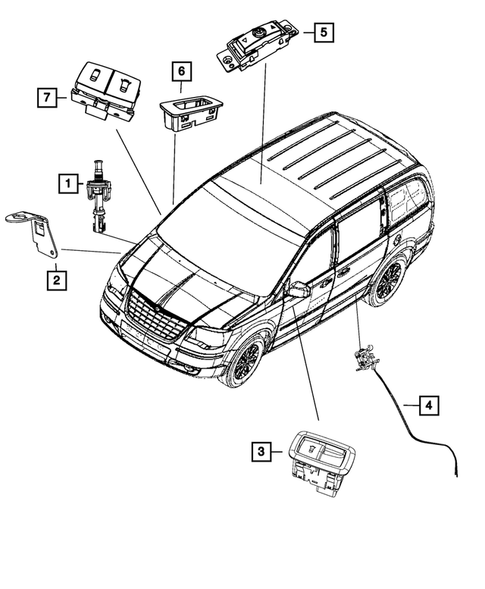 5
6
7
1
2
4
3