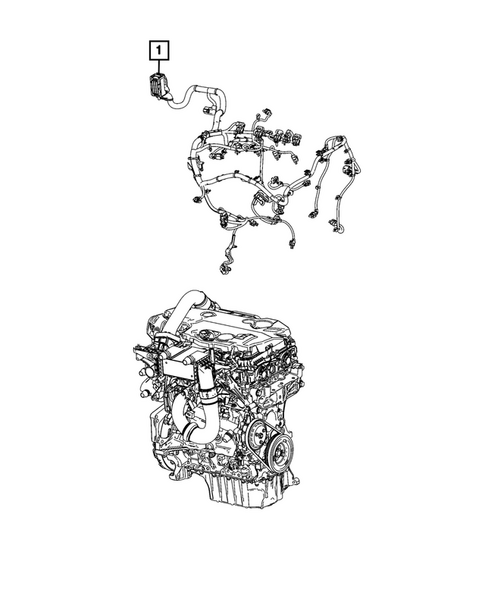 1