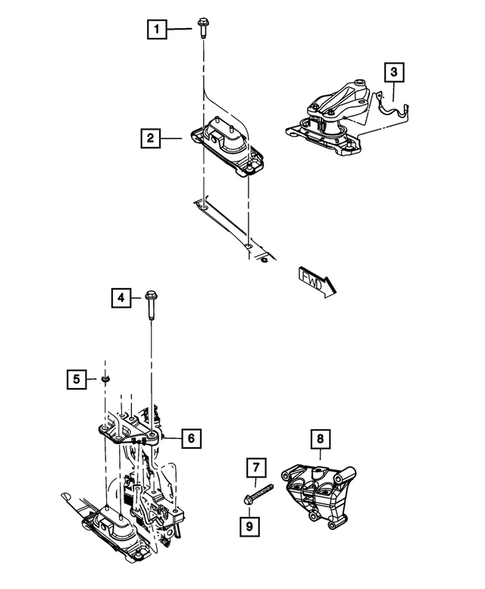 1
3
2
FWD
4
5
6
8
7
9