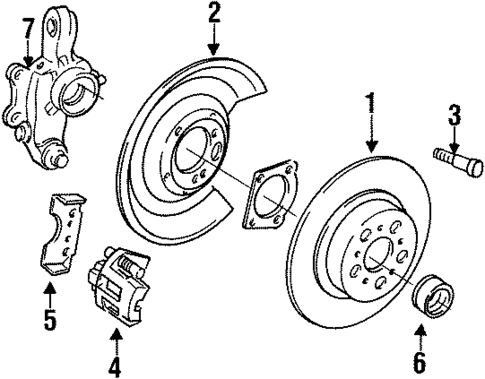 7
2
1
3
5
4
6