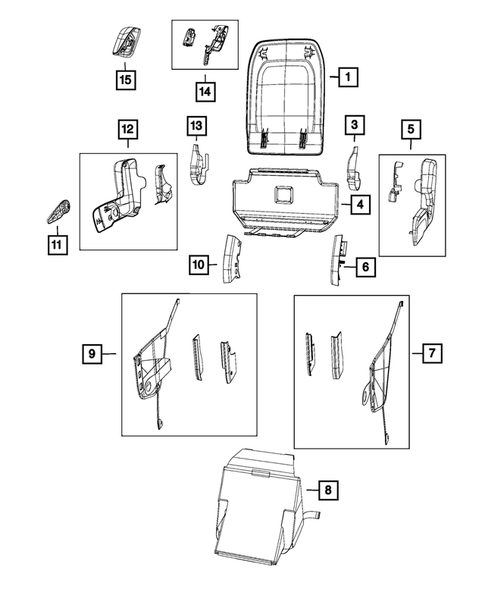 15
14
1
12
13
3
5
4
11
10
6
9
7
8