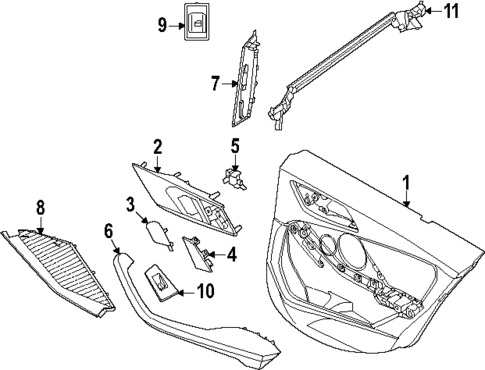 9
11
7
2
5
1
8
3
6
4
10