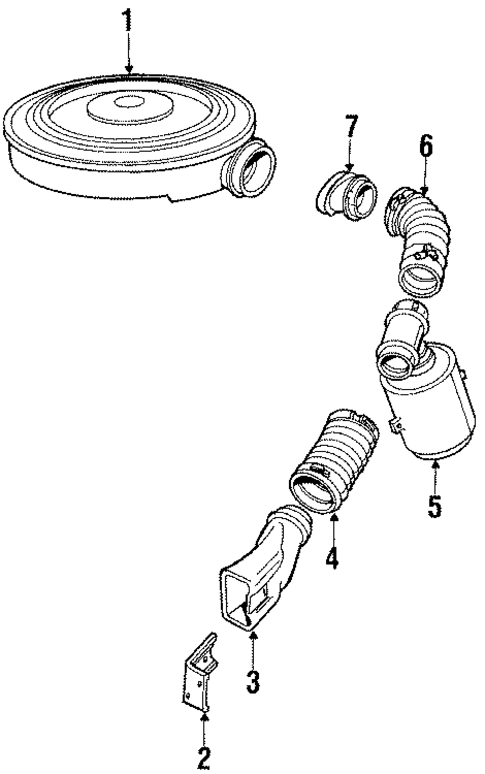 1
7
6
5
4
3
2