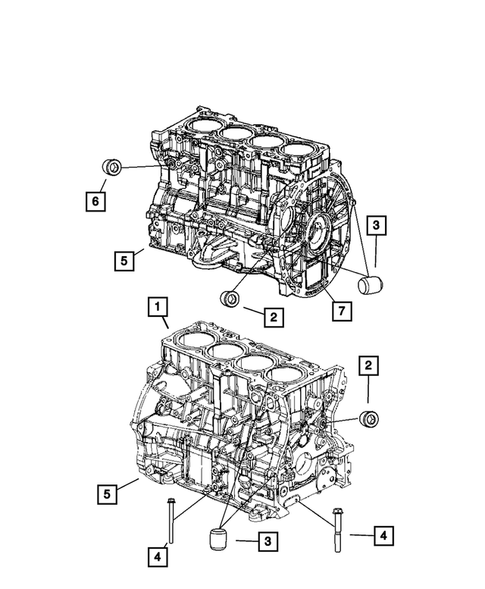 6
3
5
2
7
1
2
5
4
3
4