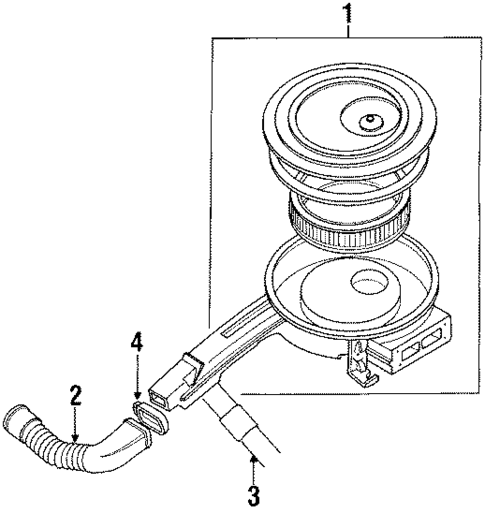 1
4
2
3