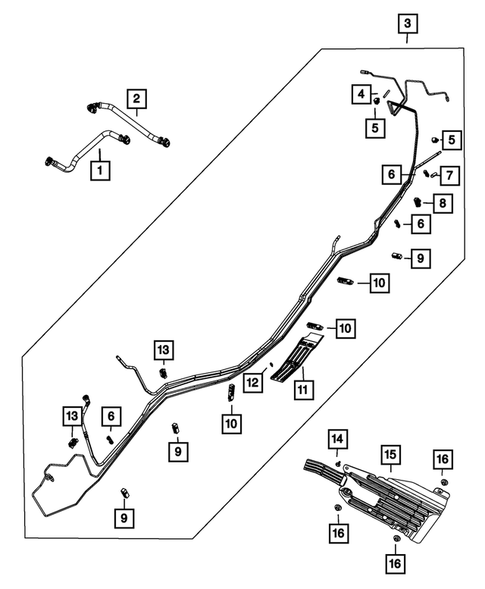 3
2
1
4
5
5
6
7
8
6
9
10
10
13
12
11
13
6
10
9
9
14
15
16
16
16