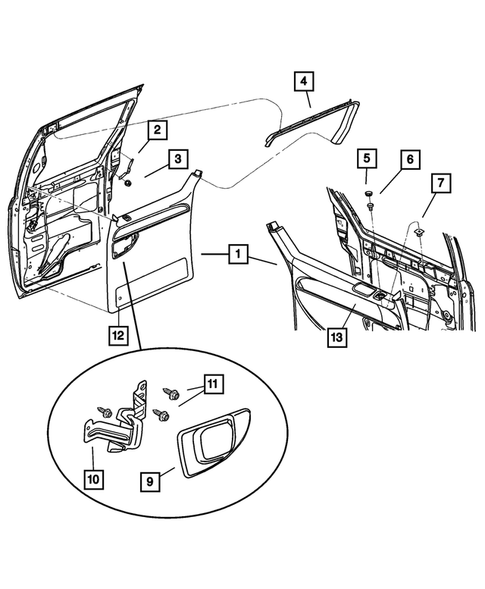 4
2
3
5
6
7
1
12
13
11
10
9