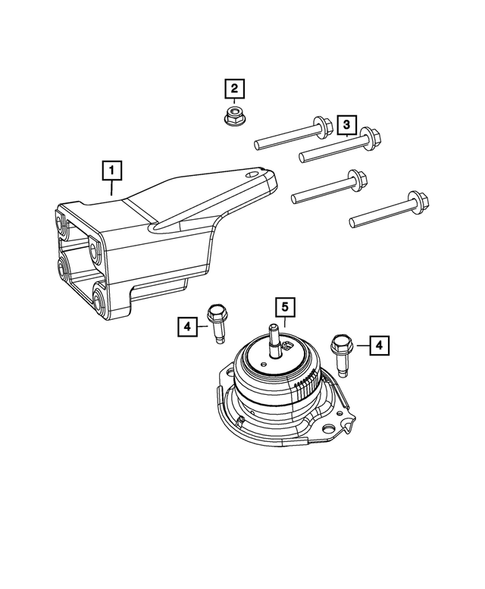 2
3
1
5
4
4