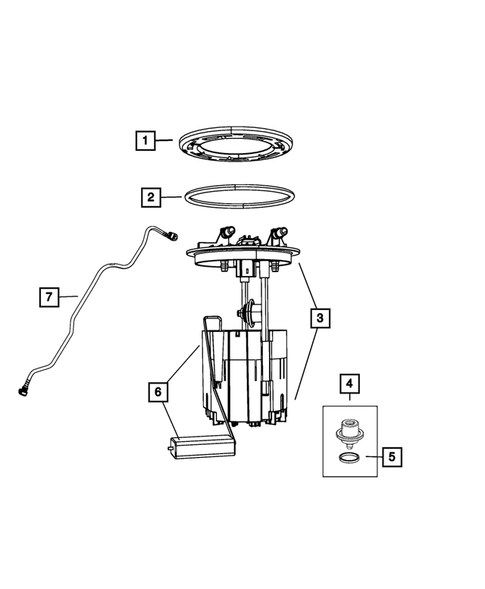 1
2
7
3
6
4
5