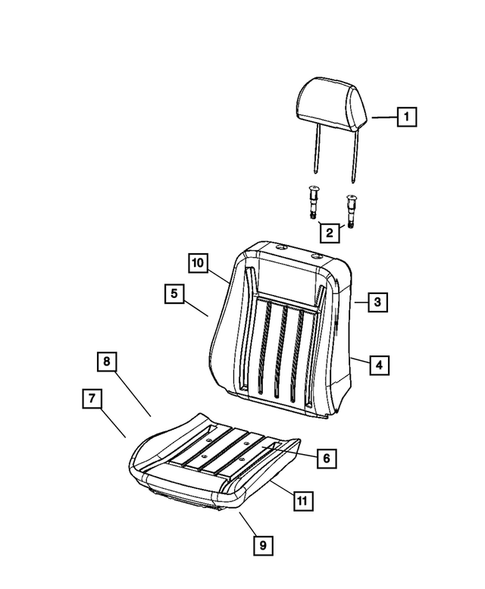 1

2

10

5

3

4

8

7

6

11

9