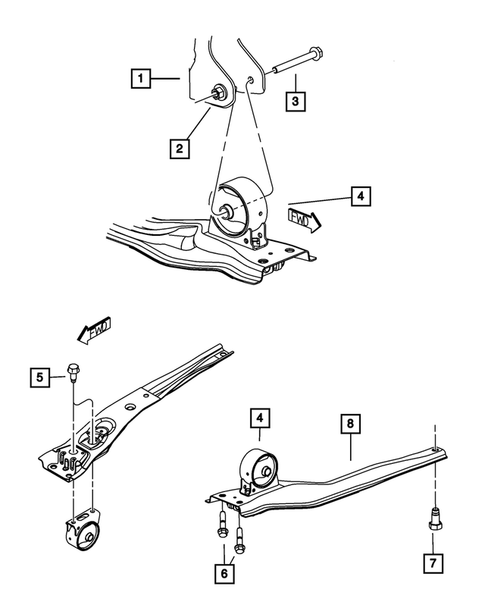 1
3
2
4
FWD
FWD
5
4
8
6
7