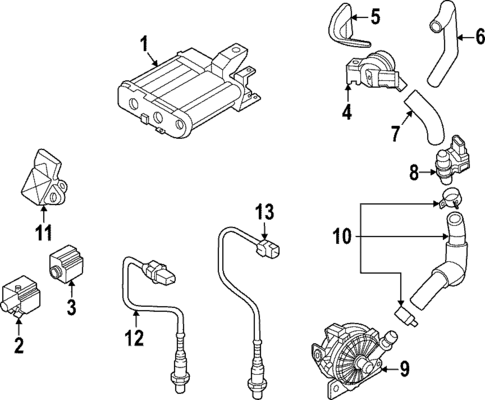 1
5
6
4
7
8
11
13
10
3
2
12
9