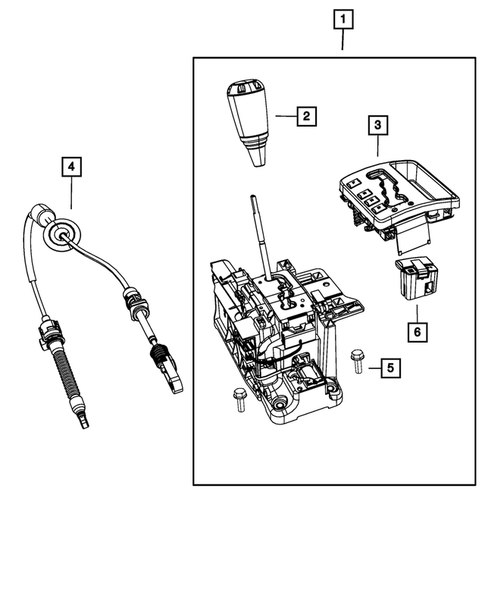 1
2
3
4
6
5