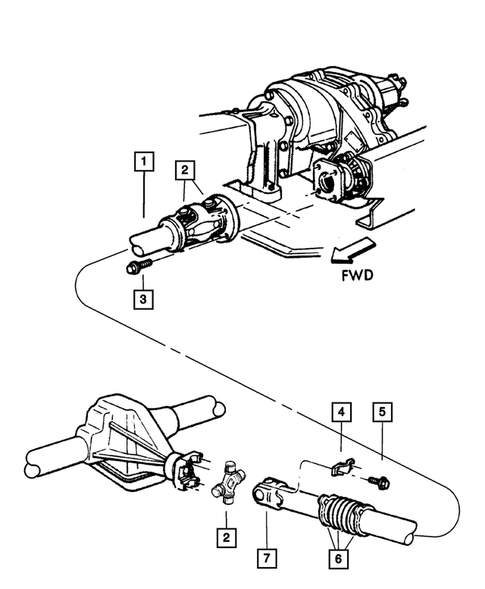 1
2
FWD
3
4
5
2
7
6