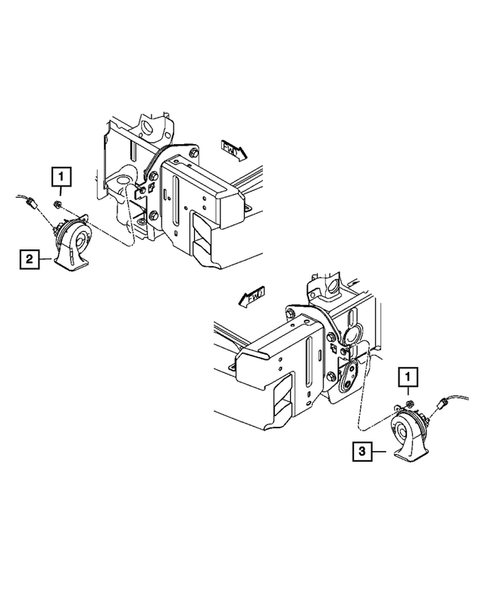 FWD
1
2
FWD
1
3