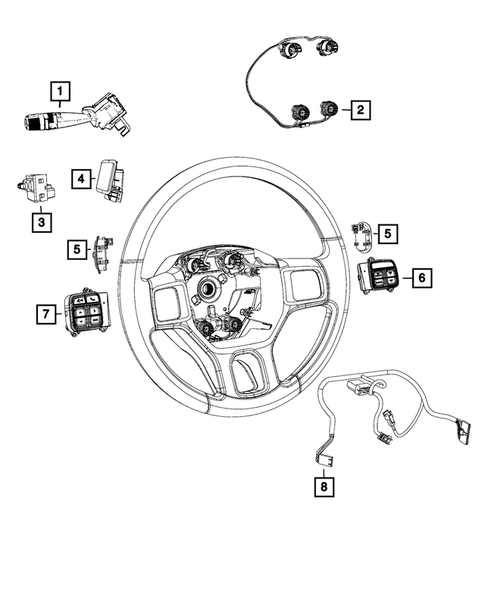 1
2
4
3
5
5
6
7
8