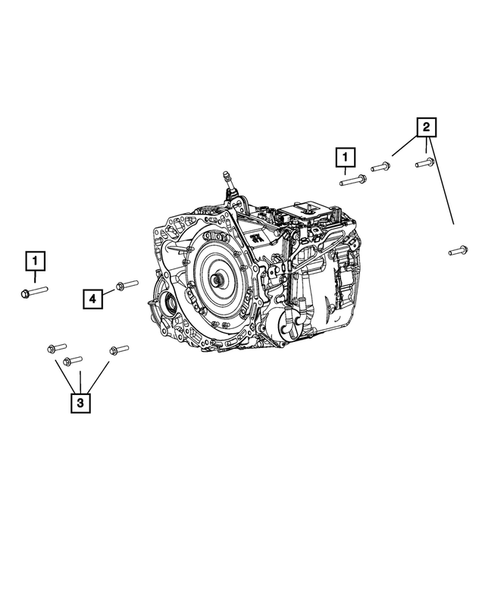 2
1
1
4
3