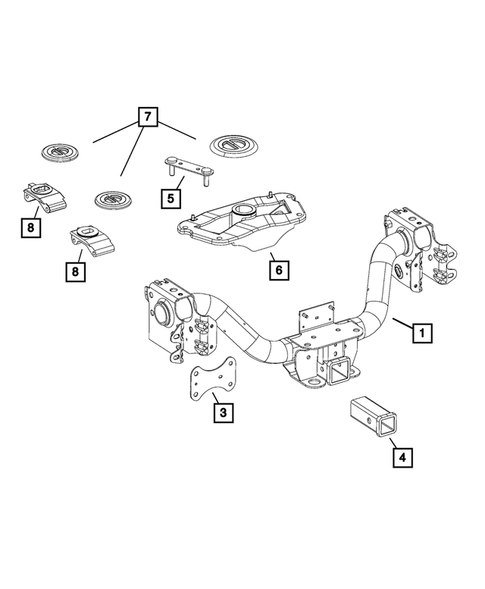 7
5
8
8
6
1
3
4