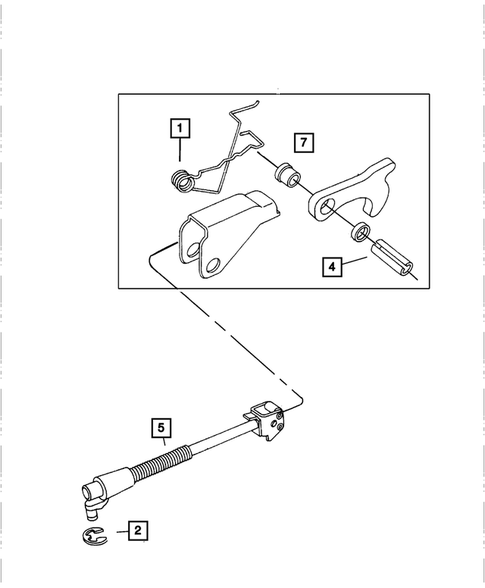 1
7
4
5
2