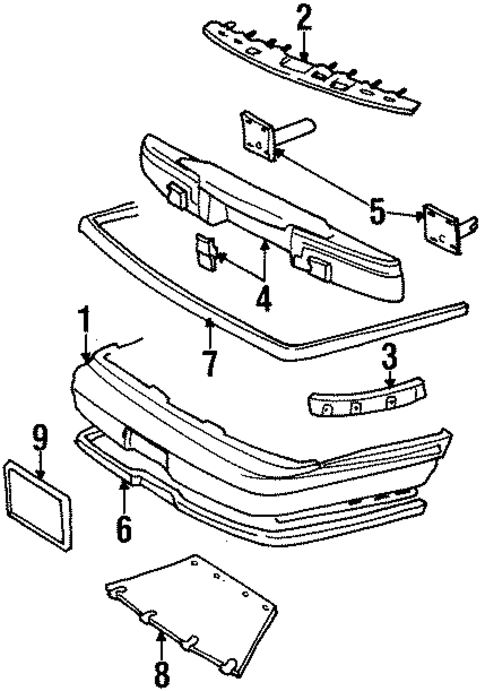 2
5
4
1
7
3
9
6
8