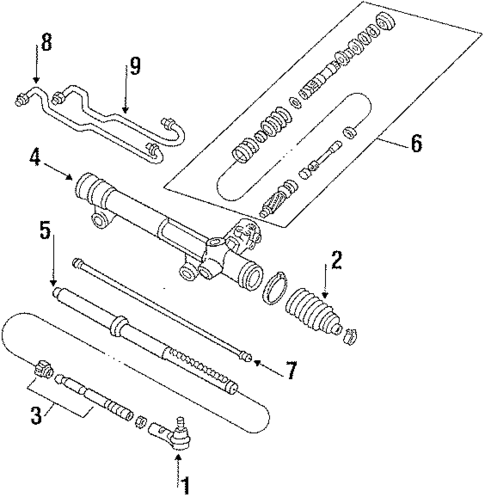 8
9
6
4
5
2
7
3
1