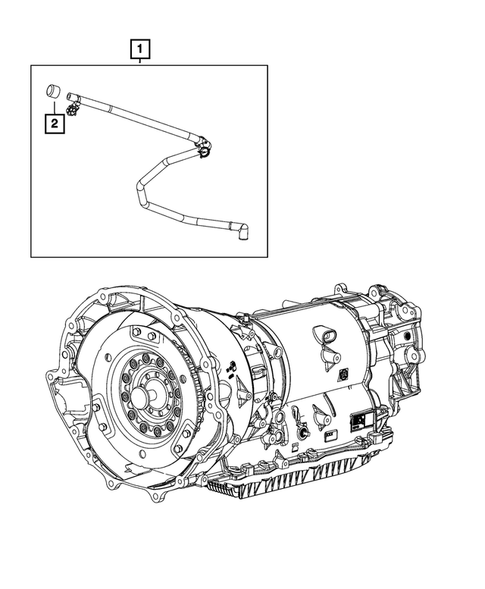 1
2