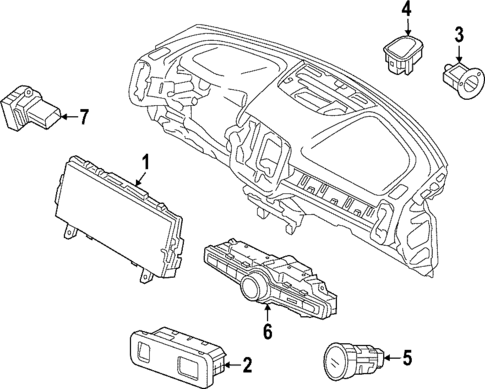 4
3
7
1
6
2
5