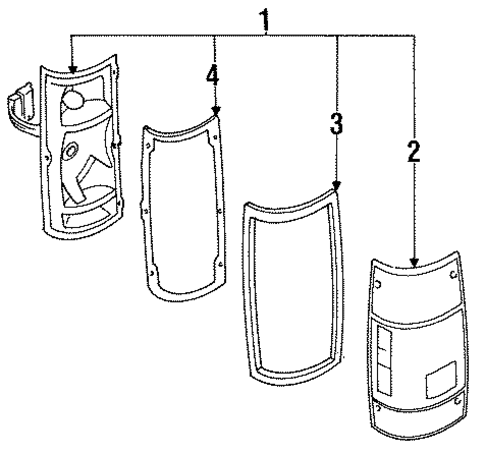 1
4
3
2