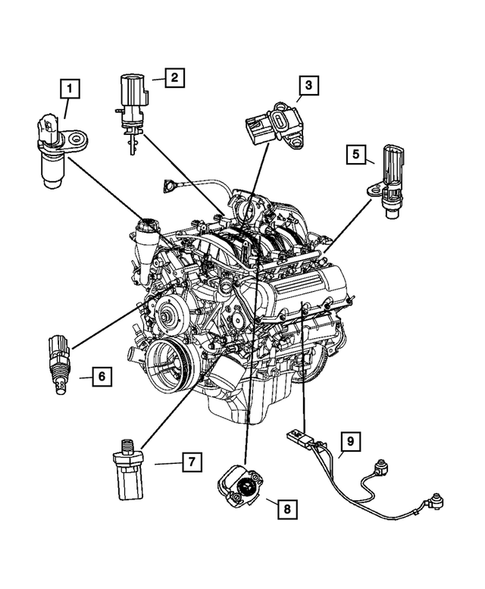 1
2
3
5
6
7
8
9