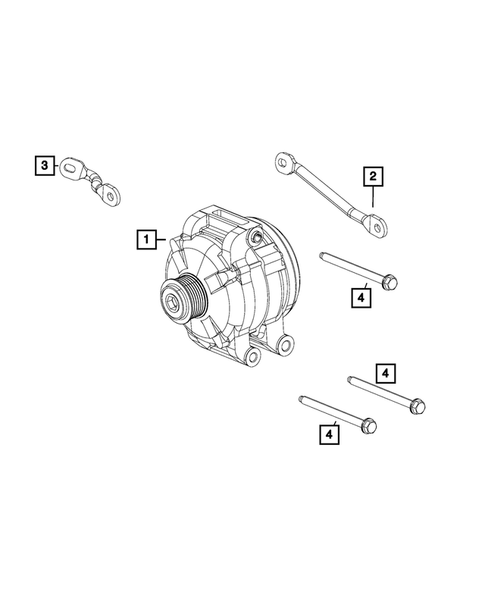 3
2
1
4
4
4