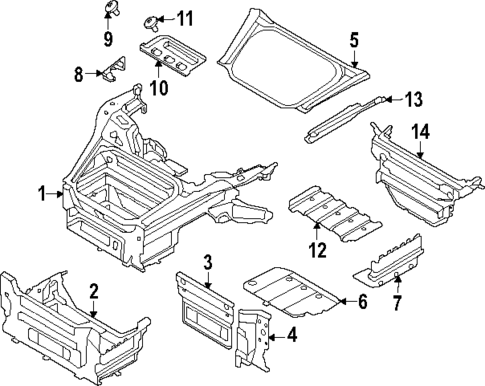 9
11
5
8
10
13
14
1
12
3
2
6
7
4