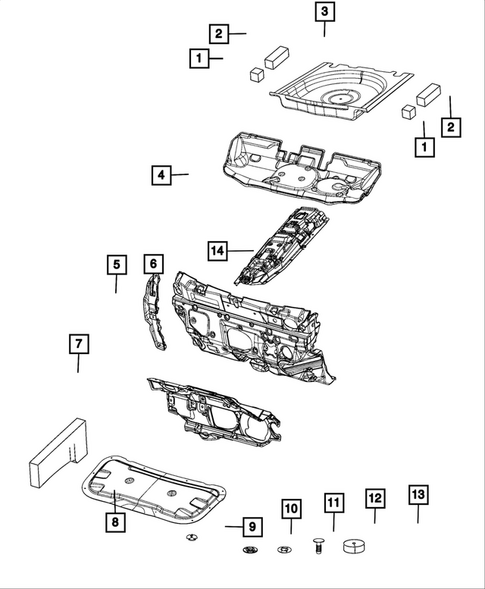 3
2
1
2
1
4
14
5
6
7
8
9
10
11
12
13