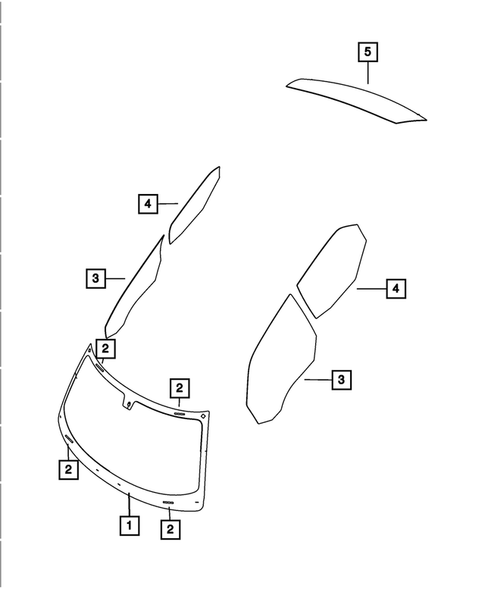 5
4
3
4
2
2
3
2
1
2