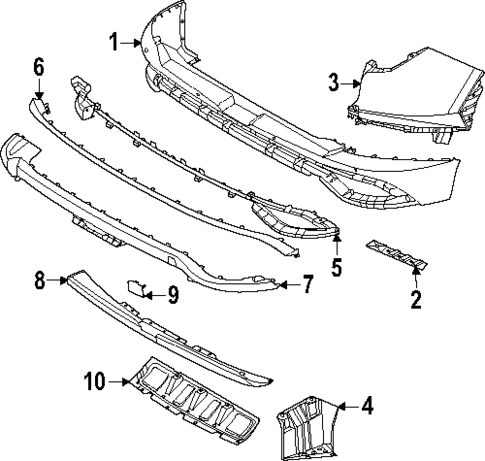 1
6
3
5
2
8
9
7
10
4