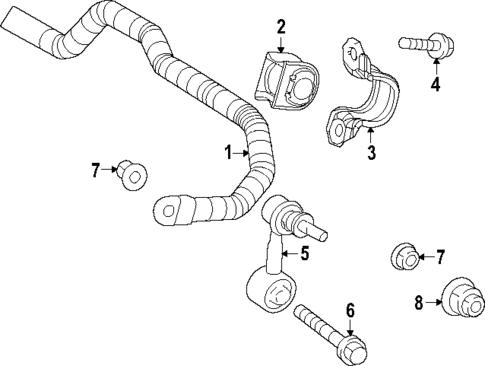 2
4
3
1
7
5
7
8
6