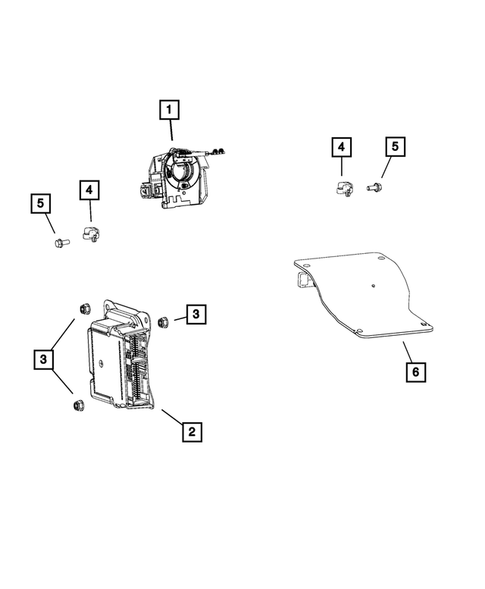 1

4

5

5

4

3

3

6

2