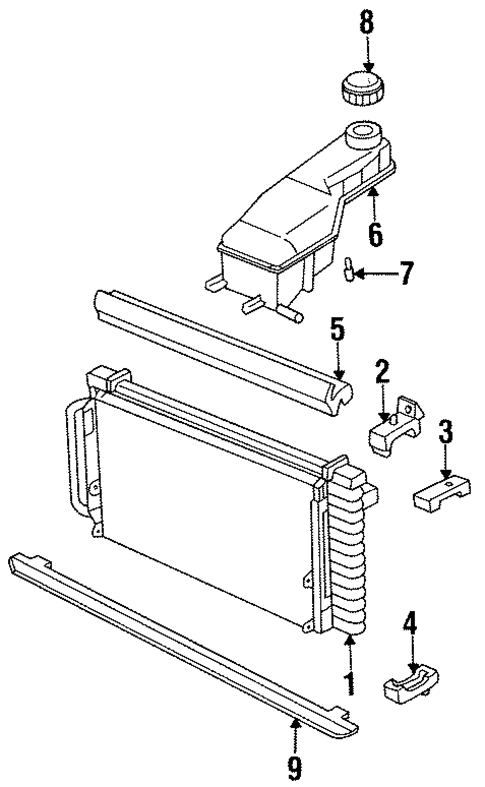 8
6
7
5
2
3
4
1
9