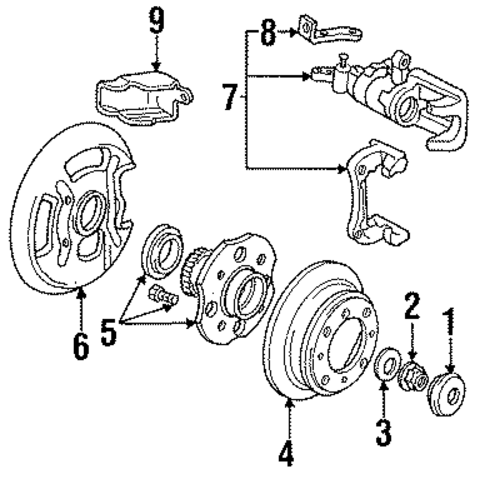 9
8
7
6
5
2
1
3
4