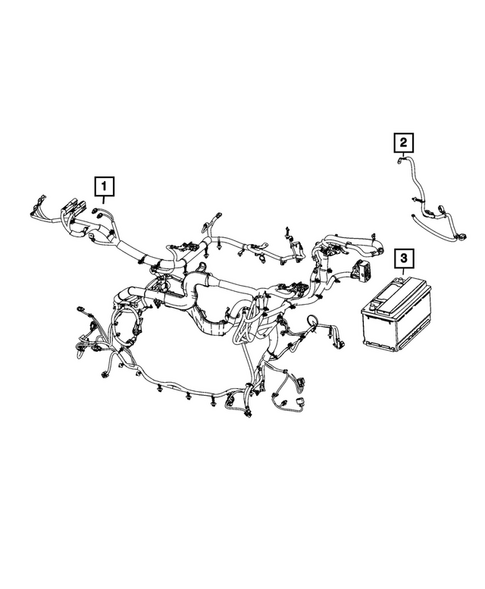 1

2

3