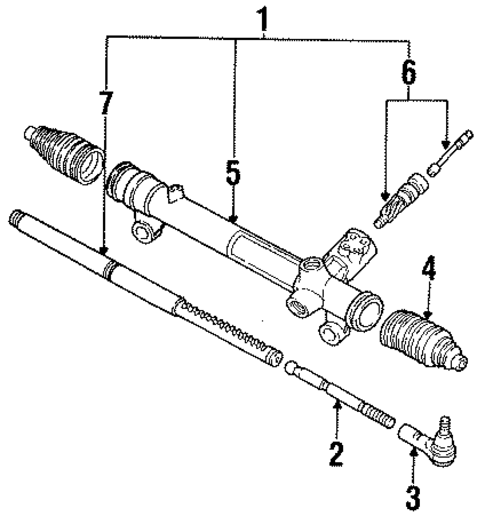 1
7
5
6
4
2
3