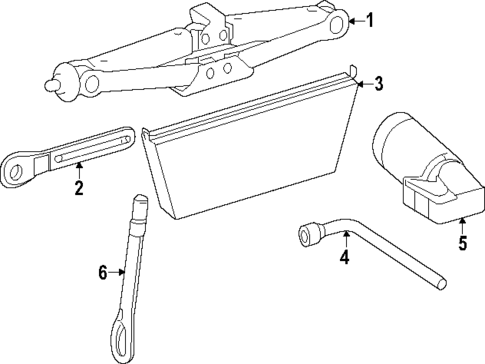 1
3
2
5
4
6