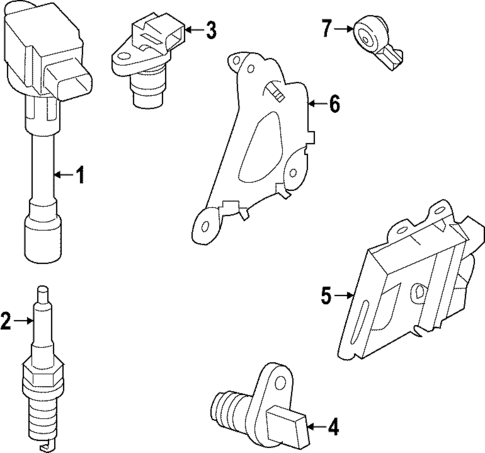 3
7
6
1
5
2
4