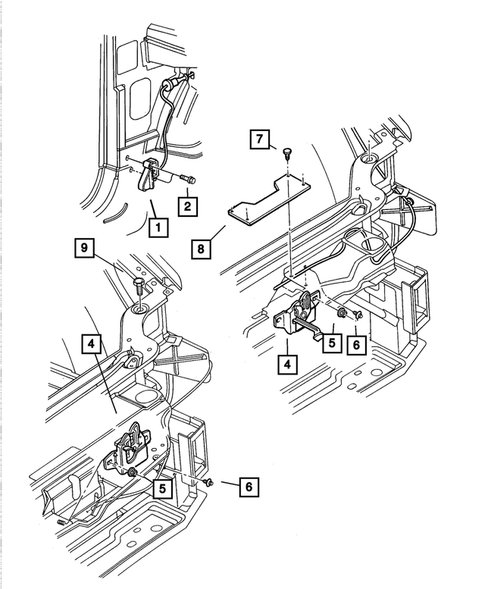 7
2
1
8
9
4
5
6
4
5
6