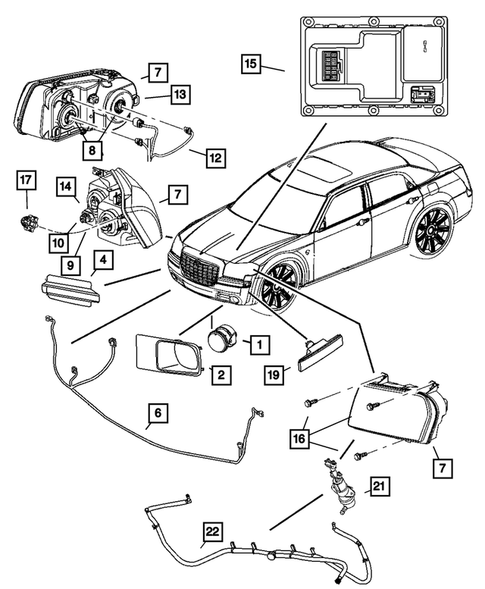 15
7
13
8
12
17
14
7
10
9
4
1
2
19
6
16
7
21
22